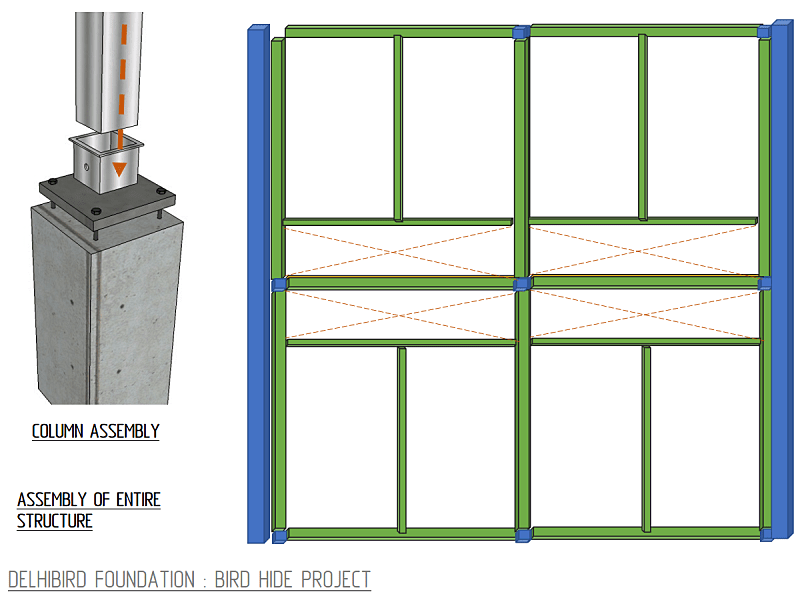 COLUMN ASSEMBLY

ASSEMBLY OF ENTIRE STRUCTURE

DELHIBIRD FOUNDATION : BIRD HIDE PROJECT