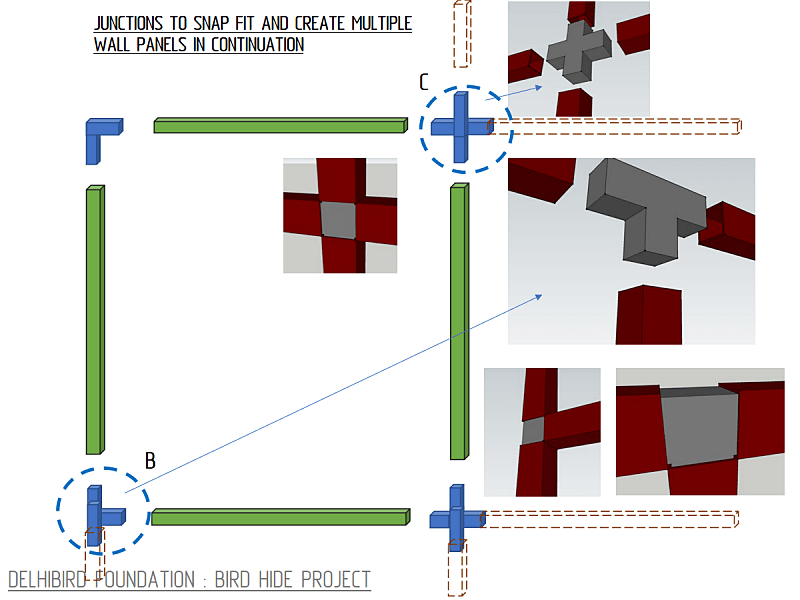 JUNCTIONS TO SNAP FIT AND CREATE MULTIPLE WALL PANELS IN CONTINUATION

C

B

DELHIBIRD FOUNDATION : BIRD HIDE PROJECT